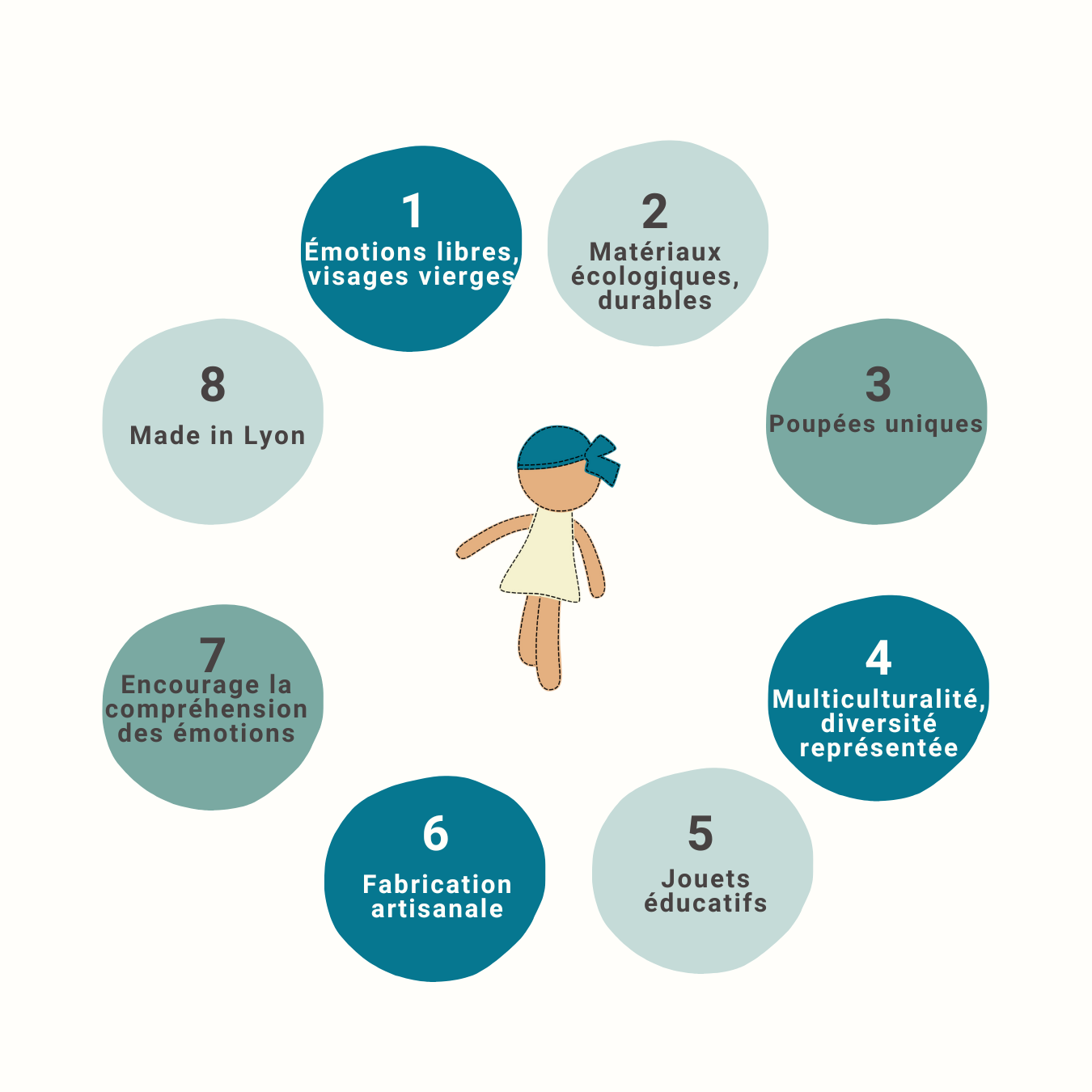 1
Émotions libres, visages vierges

2
Matériaux écologiques, durables

3
Poupées uniques

4
Multiculturalité, diversité représentée

5
Jouets éducatifs

6
Fabrication artisanale

7
Encourage la compréhension des émotions

8
Made in Lyon